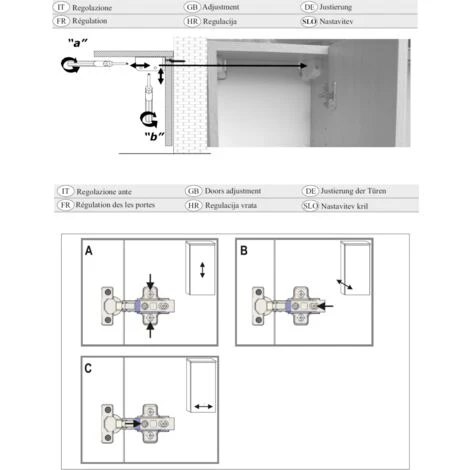 IT Regolazione
GB Adjustment
DE Justierung
FR Régulation
HR Regulacija
SLO Nastavitev

"a"

"b"

IT Regolazione ante
GB Doors adjustment
DE Justierung der Türen
FR Régulation des les portes
HR Regulacija vrata
SLO Nastavitev kril

A

B

C